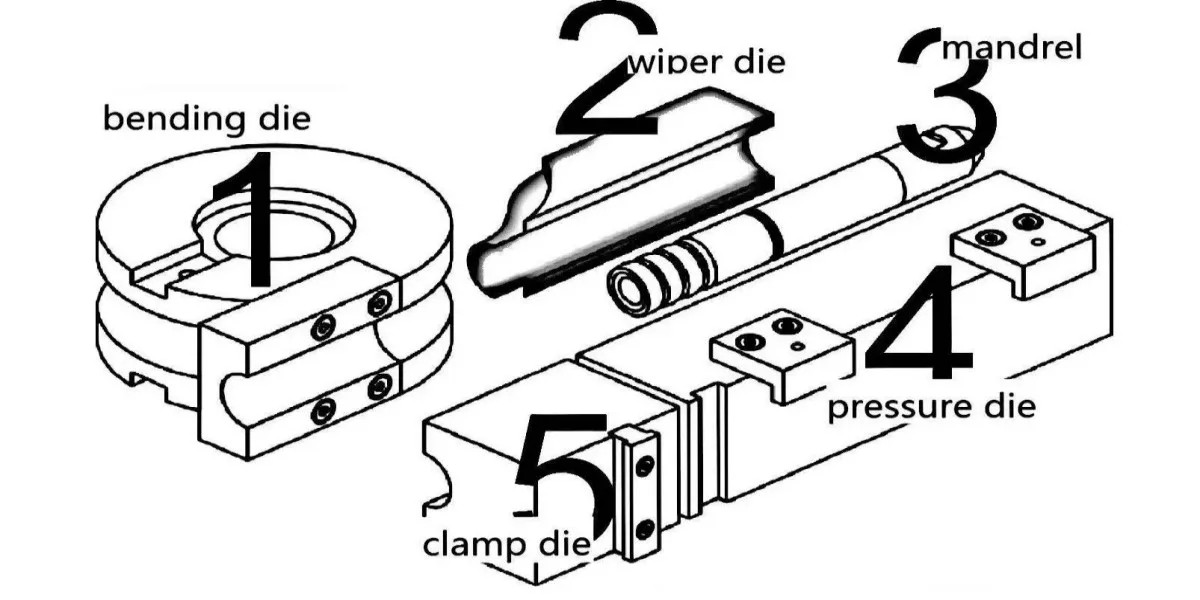 bending die
1
2
wiper die
3
mandrel
4
pressure die
5
clamp die